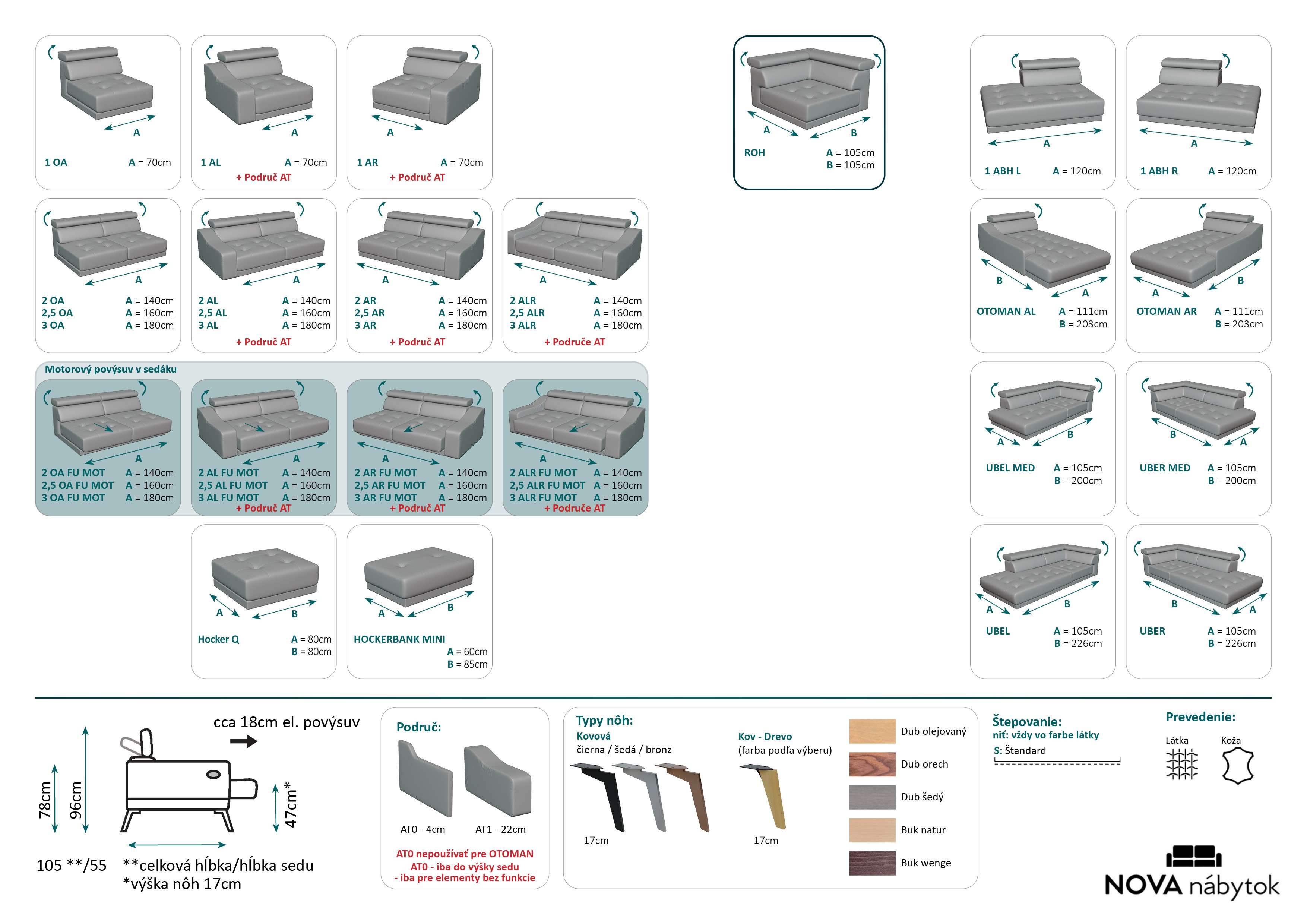 A
1 OA A = 70cm

A
1 AL A = 70cm
+ Područ AT

A
1 AR A = 70cm
+ Područ AT

A B
ROH A = 105cm
B = 105cm

A
1 ABH L A = 120cm

A
1 ABH R A = 120cm

A
2 OA A = 140cm
2,5 OA A = 160cm
3 OA A = 180cm

A
2 AL A = 140cm
2,5 AL A = 160cm
3 AL A = 180cm
+ Područ AT

A
2 AR A = 140cm
2,5 AR A = 160cm
3 AR A = 180cm
+ Područ AT

A
2 ALR A = 140cm
2,5 ALR A = 160cm
3 ALR A = 180cm
+ Područe AT

B A
OTOMAN AL A = 111cm
B = 203cm

A B
OTOMAN AR A = 111cm
B = 203cm

Motorový povýsuv v sedáku

A
2 OA FU MOT A = 140cm
2,5 OA FU MOT A = 160cm
3 OA FU MOT A = 180cm

A
2 AL FU MOT A = 140cm
2,5 AL FU MOT A = 160cm
3 AL FU MOT A = 180cm
+ Područ AT

A
2 AR FU MOT A = 140cm
2,5 AR FU MOT A = 160cm
3 AR FU MOT A = 180cm
+ Područ AT

A
2 ALR FU MOT A = 140cm
2,5 ALR FU MOT A = 160cm
3 ALR FU MOT A = 180cm
+ Područe AT

A B
UBEL MED A = 105cm
B = 200cm

B A
UBER MED A = 105cm
B = 200cm

A B
Hocker Q A = 80cm
B = 80cm

A B
HOCKERBANK MINI A = 60cm
B = 85cm

A B
UBEL A = 105cm
B = 226cm

B A
UBER A = 105cm
B = 226cm

cca 18cm el. povýsuv
78cm 96cm 47cm*
105 **/55 **celková hĺbka/hĺbka sedu
*výška nôh 17cm

Područ:
AT0 - 4cm AT1 - 22cm
AT0 nepoužívať pre OTOMAN
AT0 - iba do výšky sedu
- iba pre elementy bez funkcie

Typy nôh:
Kovová
čierna / šedá / bronz
17cm
Kov - Drevo
(farba podľa výberu)
17cm

Dub olejovaný
Dub orech
Dub šedý
Buk natur
Buk wenge

Štepovanie:
niť: vždy vo farbe látky
S: Štandard

Prevedenie:
Látka Koža

NOVA nábytok