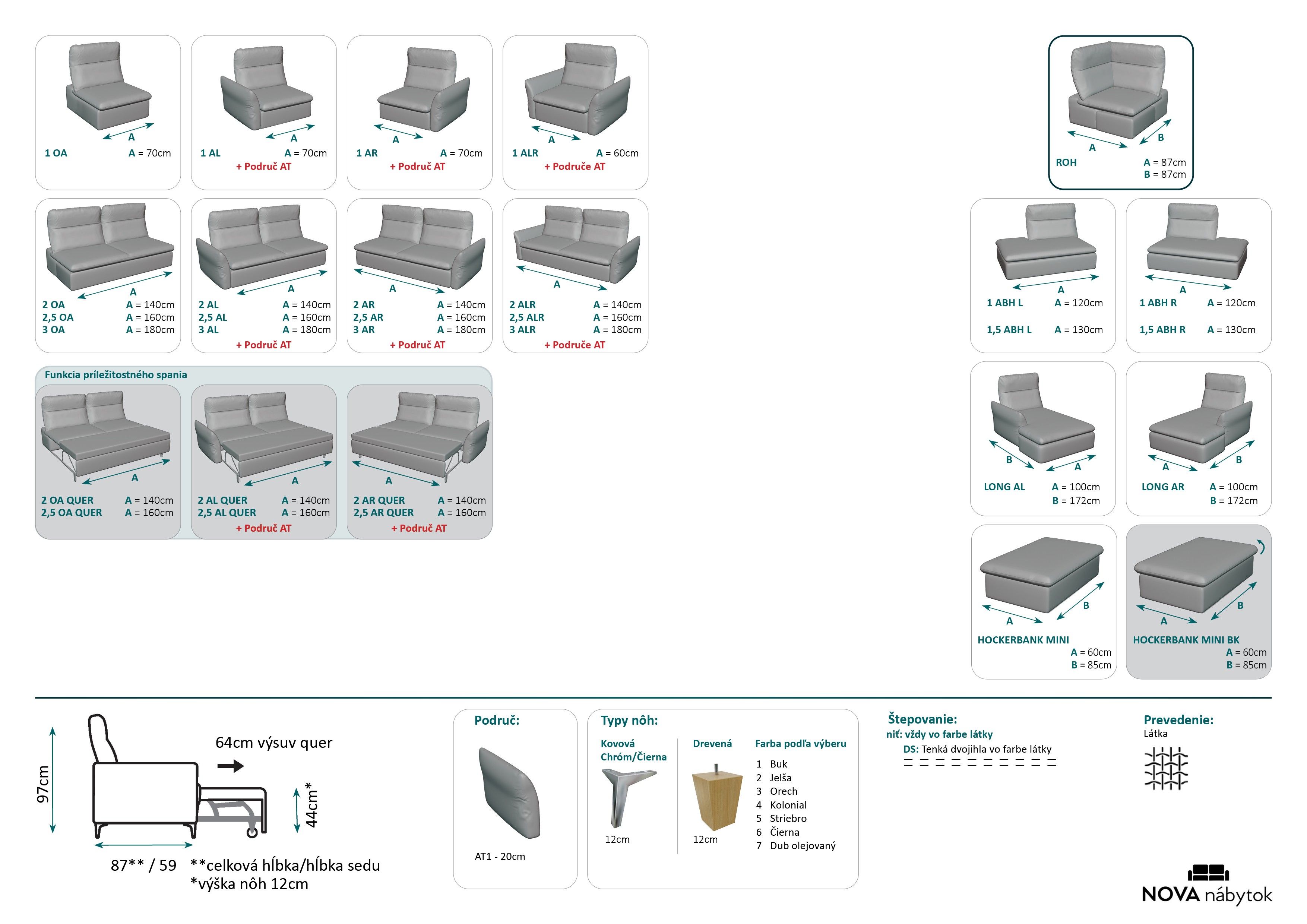 A
1 OA A = 70cm

A
1 AL A = 70cm
+ Područ AT

A
1 AR A = 70cm
+ Područ AT

A
1 ALR A = 60cm
+ Područe AT

A B
ROH A = 87cm
B = 87cm

A
2 OA A = 140cm
2,5 OA A = 160cm
3 OA A = 180cm

A
2 AL A = 140cm
2,5 AL A = 160cm
3 AL A = 180cm
+ Područ AT

A
2 AR A = 140cm
2,5 AR A = 160cm
3 AR A = 180cm
+ Područ AT

A
2 ALR A = 140cm
2,5 ALR A = 160cm
3 ALR A = 180cm
+ Područe AT

A
1 ABH L A = 120cm
1,5 ABH L A = 130cm

A
1 ABH R A = 120cm
1,5 ABH R A = 130cm

Funkcia príležitostného spania

A
2 OA QUER A = 140cm
2,5 OA QUER A = 160cm

A
2 AL QUER A = 140cm
2,5 AL QUER A = 160cm
+ Područ AT

A
2 AR QUER A = 140cm
2,5 AR QUER A = 160cm
+ Područ AT

B A
LONG AL A = 100cm
B = 172cm

A B
LONG AR A = 100cm
B = 172cm

A B
HOCKERBANK MINI
A = 60cm
B = 85cm

A B
HOCKERBANK MINI BK
A = 60cm
B = 85cm

97cm
64cm výsuv quer
44cm*
87** / 59 **celková hĺbka/hĺbka sedu
*výška nôh 12cm

Područ:
AT1 - 20cm

Typy nôh:
Kovová Chróm/Čierna
12cm
Drevená
12cm
Farba podľa výberu
1 Buk
2 Jelša
3 Orech
4 Kolonial
5 Striebro
6 Čierna
7 Dub olejovaný

Štepovanie:
niť: vždy vo farbe látky
DS: Tenká dvojihla vo farbe látky

Prevedenie:
Látka

NOVA nábytok